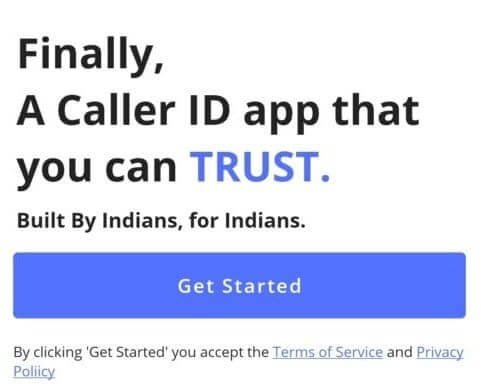 Finally,
A Caller ID app that you can TRUST.

Built By Indians, for Indians.

Get Started

By clicking 'Get Started' you accept the Terms of Service and Privacy Poliicy